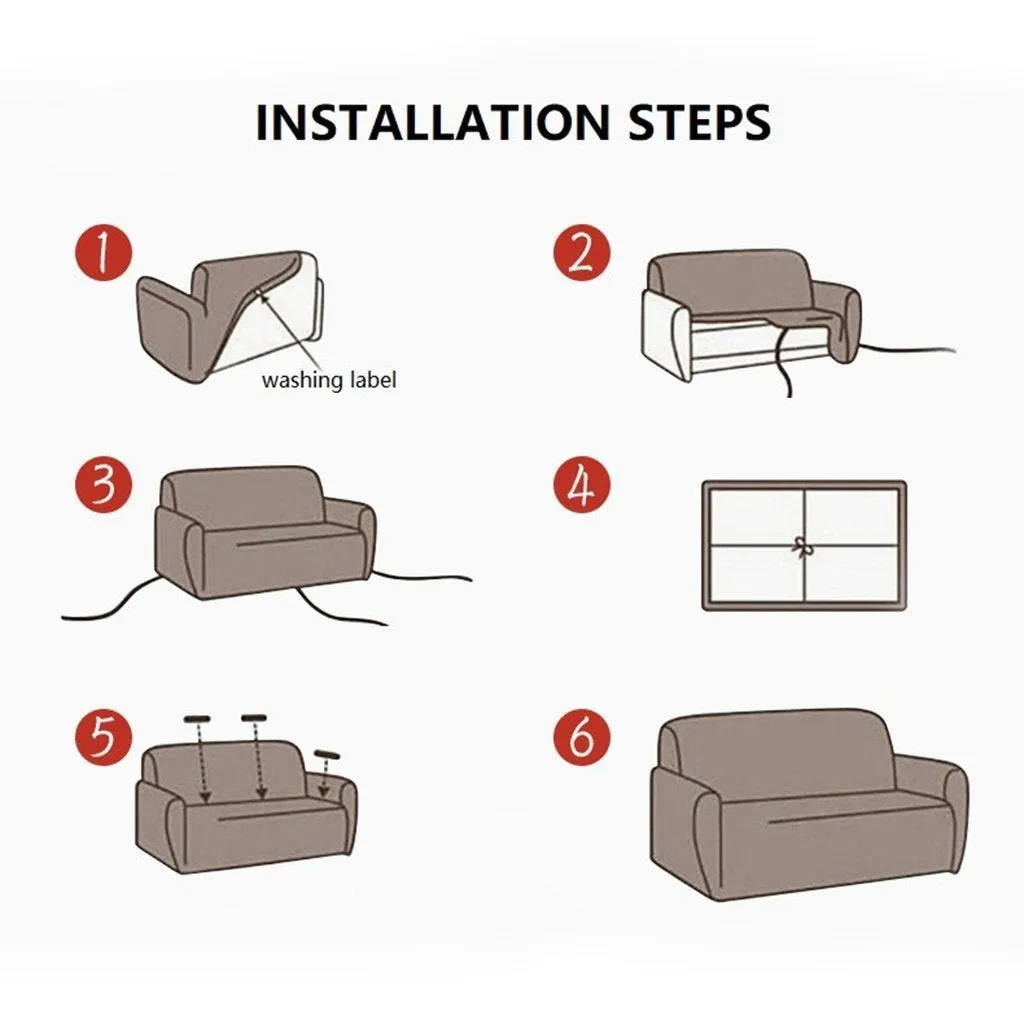 INSTALLATION STEPS

1

washing label

2

3

4

5

6